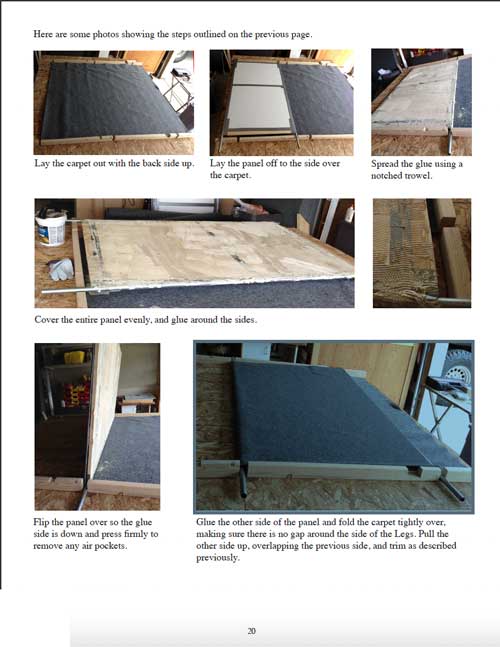 Here are some photos showing the steps outlined on the previous page.

Lay the carpet out with the back side up.

Lay the panel off to the side over the carpet.

Spread the glue using a notched trowel.

Cover the entire panel evenly, and glue around the sides.

Flip the panel over so the glue side is down and press firmly to remove any air pockets.

Glue the other side of the panel and fold the carpet tightly over, making sure there is no gap around the side of the Legs. Pull the other side up, overlapping the previous side, and trim as described previously.

20